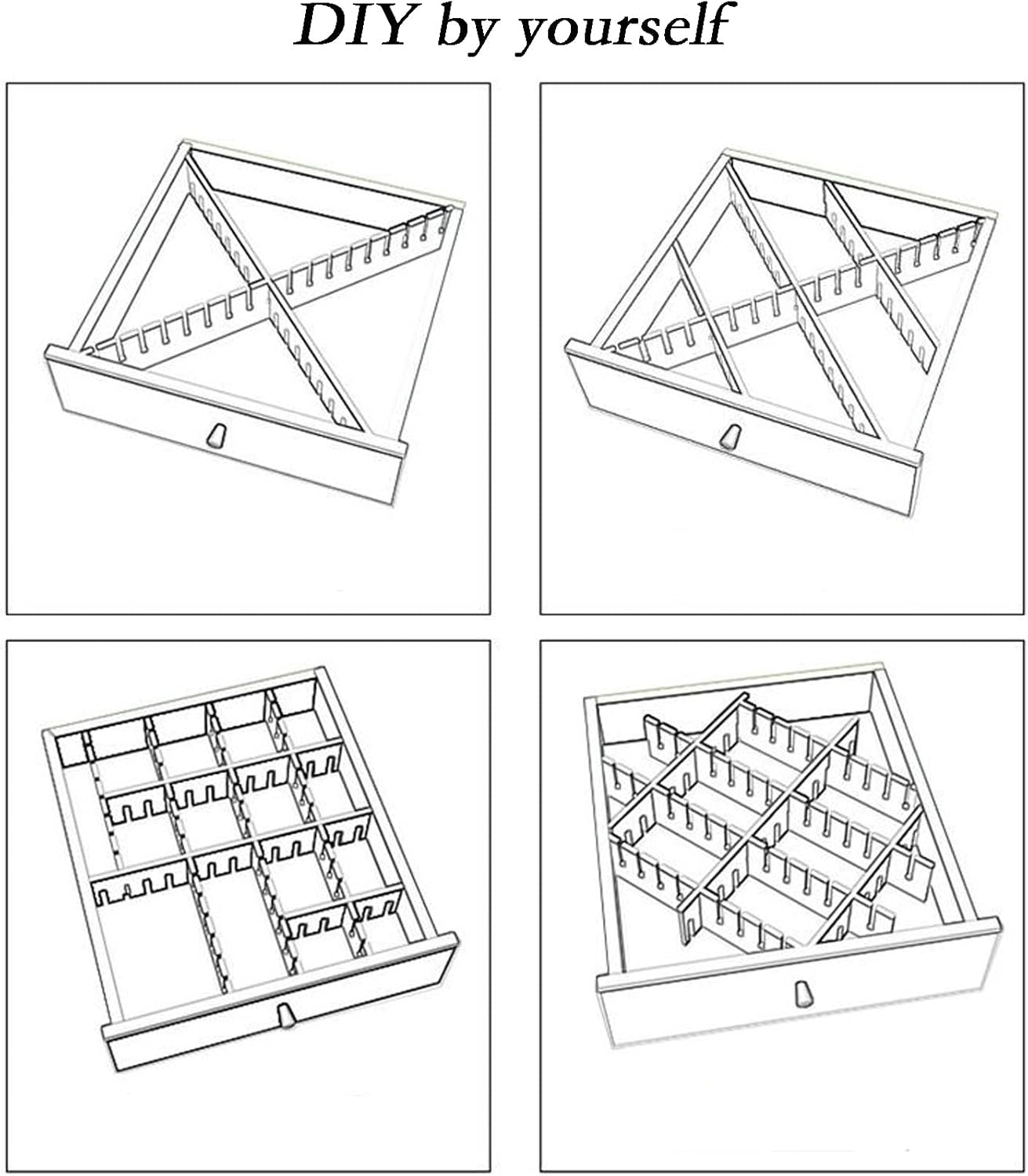 DIY by yourself